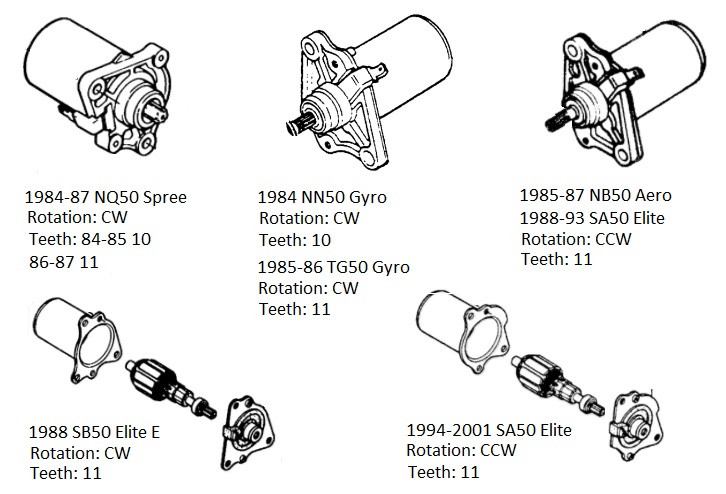 1984-87 NQ50 Spree
Rotation: CW
Teeth: 84-85 10
86-87 11

1984 NN50 Gyro
Rotation: CW
Teeth: 10

1985-86 TG50 Gyro
Rotation: CW
Teeth: 11

1985-87 NB50 Aero
1988-93 SA50 Elite
Rotation: CCW
Teeth: 11

1988 SB50 Elite E
Rotation: CW
Teeth: 11

1994-2001 SA50 Elite
Rotation: CCW
Teeth: 11